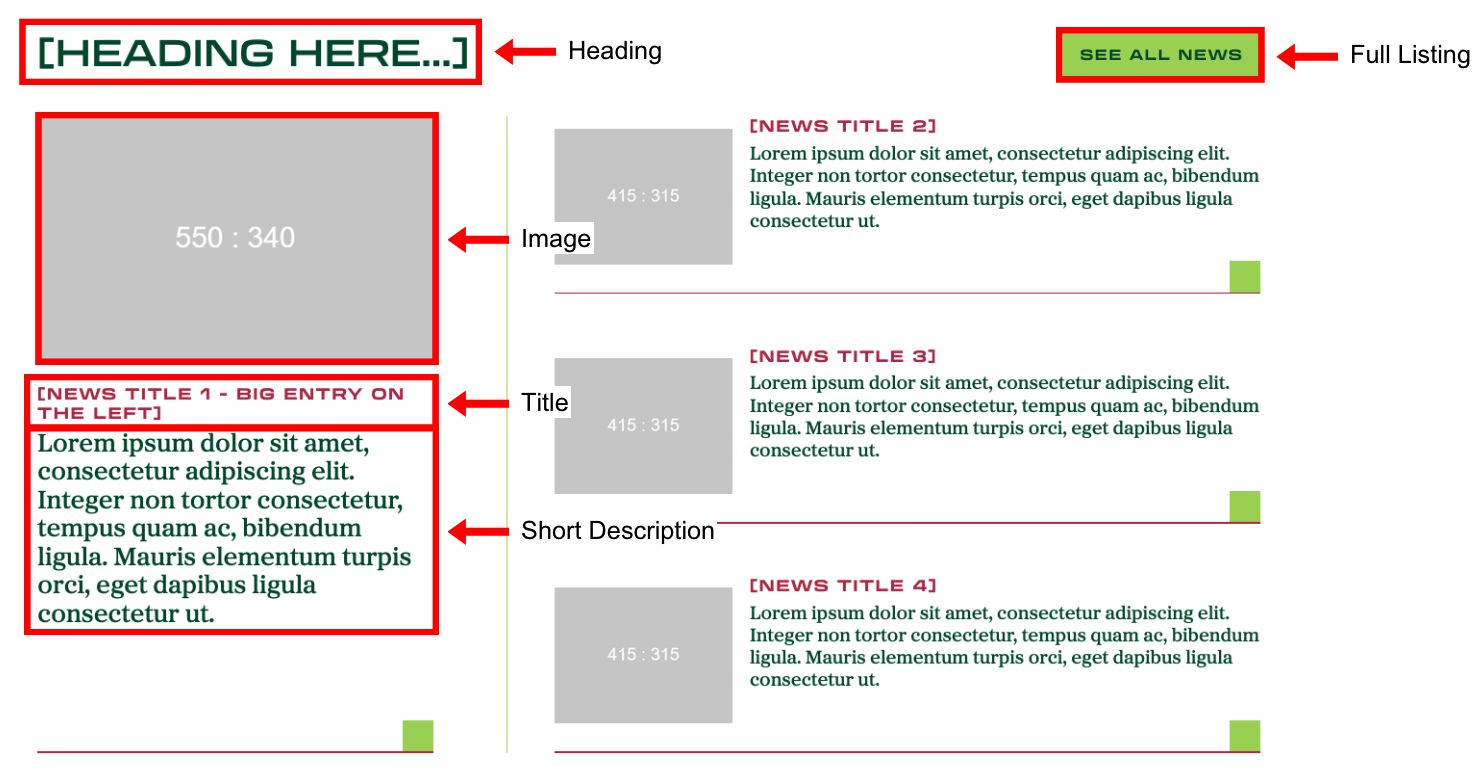 [HEADING HERE...]

Heading

SEE ALL NEWS

Full Listing

550 : 340

Image

[NEWS TITLE 1 - BIG ENTRY ON THE LEFT]

Title

Lorem ipsum dolor sit amet, consectetur adipiscing elit. Integer non tortor consectetur, tempus quam ac, bibendum ligula. Mauris elementum turpis orci, eget dapibus ligula consectetur ut.

Short Description

415 : 315

[NEWS TITLE 2]

Lorem ipsum dolor sit amet, consectetur adipiscing elit. Integer non tortor consectetur, tempus quam ac, bibendum ligula. Mauris elementum turpis orci, eget dapibus ligula consectetur ut.

415 : 315

[NEWS TITLE 3]

Lorem ipsum dolor sit amet, consectetur adipiscing elit. Integer non tortor consectetur, tempus quam ac, bibendum ligula. Mauris elementum turpis orci, eget dapibus ligula consectetur ut.

415 : 315

[NEWS TITLE 4]

Lorem ipsum dolor sit amet, consectetur adipiscing elit. Integer non tortor consectetur, tempus quam ac, bibendum ligula. Mauris elementum turpis orci, eget dapibus ligula consectetur ut.