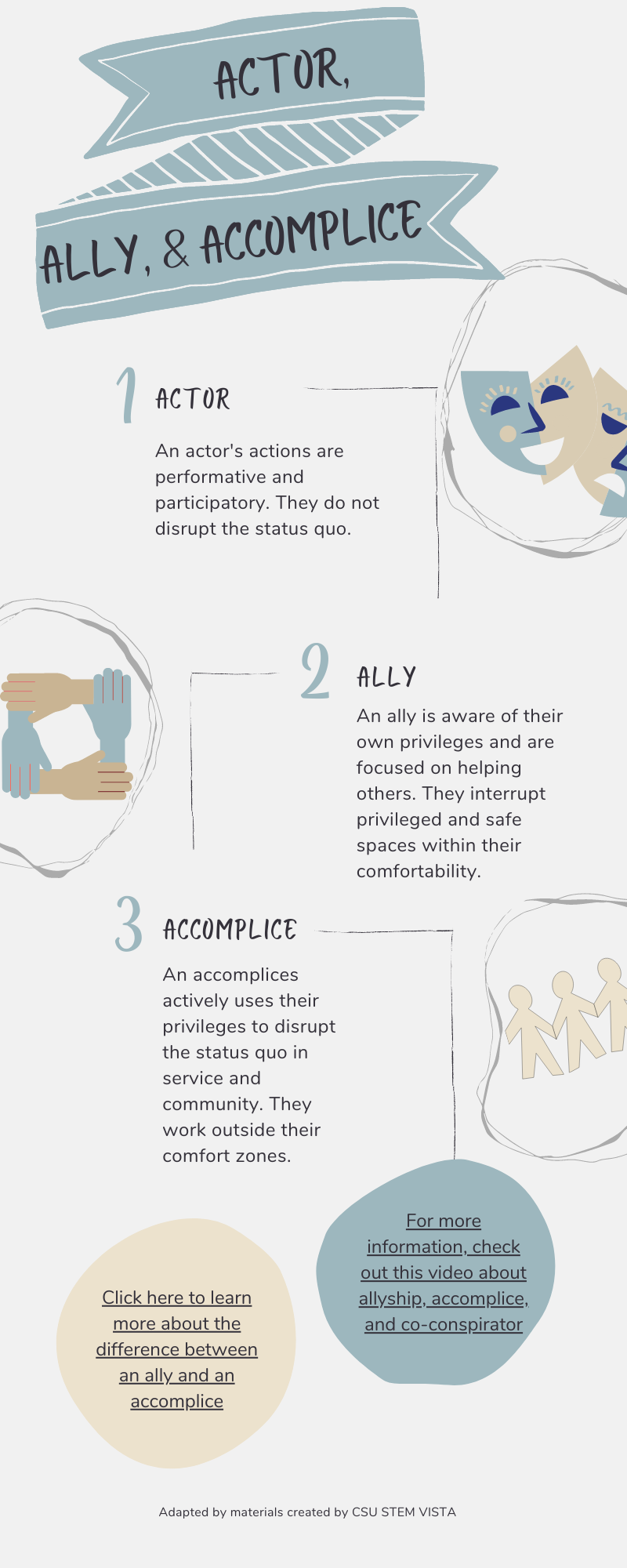 ACTOR,

ALLY, & ACCOMPLICE

1 ACTOR

An actor's actions are performative and participatory. They do not disrupt the status quo.

2 ALLY

An ally is aware of their own privileges and are focused on helping others. They interrupt privileged and safe spaces within their comfortability.

3 ACCOMPLICE

An accomplices actively uses their privileges to disrupt the status quo in service and community. They work outside their comfort zones.

For more information, check out this video about allyship, accomplice, and co-conspirator

Click here to learn more about the difference between an ally and an accomplice

Adapted by materials created by CSU STEM VISTA