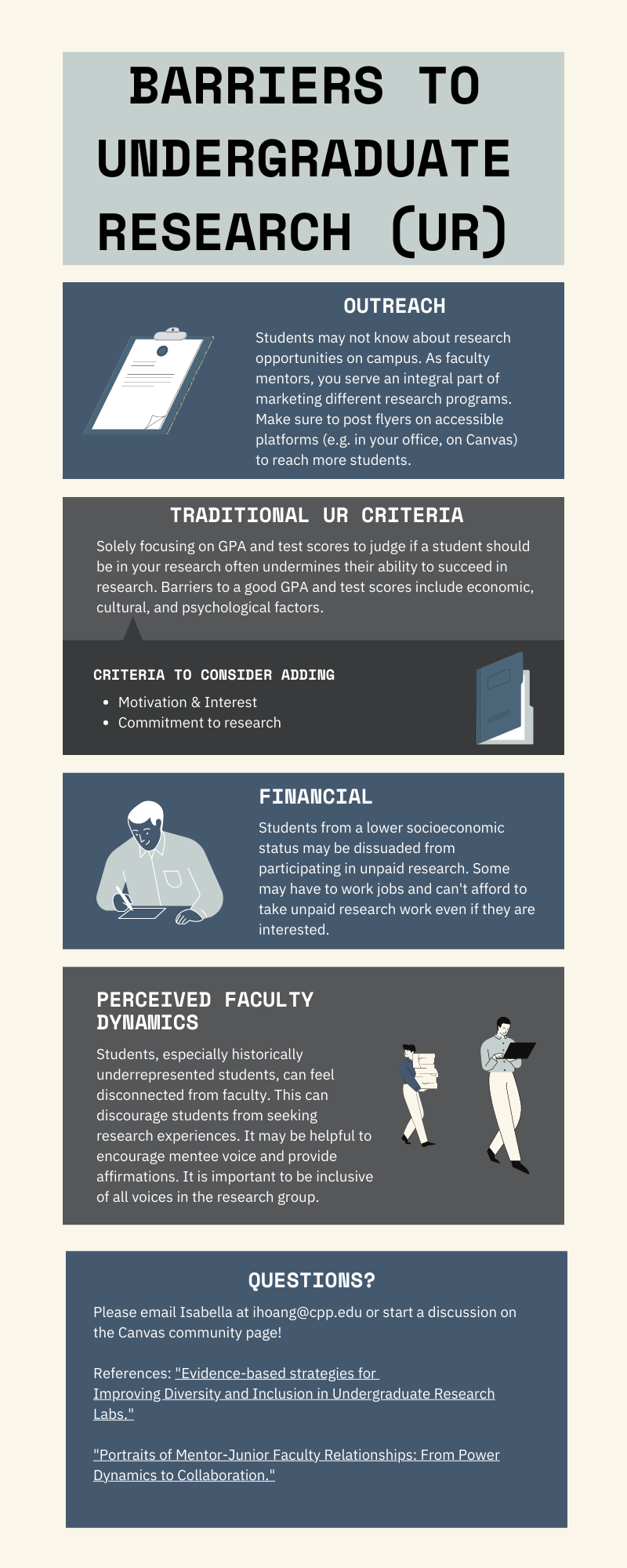 BARRIERS TO UNDERGRADUATE RESEARCH (UR)

OUTREACH

Students may not know about research opportunities on campus. As faculty mentors, you serve an integral part of marketing different research programs. Make sure to post flyers on accessible platforms (e.g. in your office, on Canvas) to reach more students.

TRADITIONAL UR CRITERIA

Solely focusing on GPA and test scores to judge if a student should be in your research often undermines their ability to succeed in research. Barriers to a good GPA and test scores include economic, cultural, and psychological factors.

CRITERIA TO CONSIDER ADDING

- Motivation & Interest
- Commitment to research

FINANCIAL

Students from a lower socioeconomic status may be dissuaded from participating in unpaid research. Some may have to work jobs and can't afford to take unpaid research work even if they are interested.

PERCEIVED FACULTY DYNAMICS

Students, especially historically underrepresented students, can feel disconnected from faculty. This can discourage students from seeking research experiences. It may be helpful to encourage mentee voice and provide affirmations. It is important to be inclusive of all voices in the research group.

QUESTIONS?

Please email Isabella at ihoang@cpp.edu or start a discussion on the Canvas community page!

References: "Evidence-based strategies for Improving Diversity and Inclusion in Undergraduate Research Labs."

"Portraits of Mentor-Junior Faculty Relationships: From Power Dynamics to Collaboration."