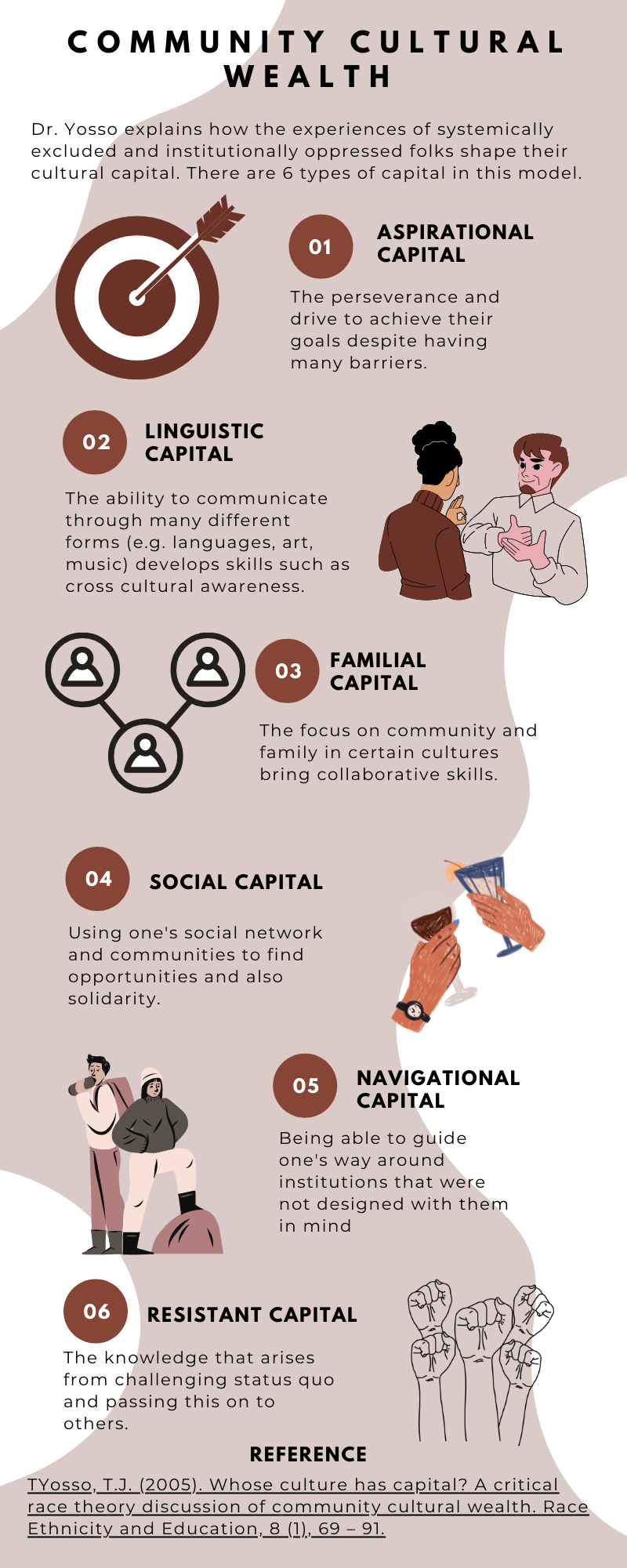 COMMUNITY CULTURAL WEALTH

Dr. Yosso explains how the experiences of systemically excluded and institutionally oppressed folks shape their cultural capital. There are 6 types of capital in this model.

01 ASPIRATIONAL CAPITAL

The perseverance and drive to achieve their goals despite having many barriers.

02 LINGUISTIC CAPITAL

The ability to communicate through many different forms (e.g. languages, art, music) develops skills such as cross cultural awareness.

03 FAMILIAL CAPITAL

The focus on community and family in certain cultures bring collaborative skills.

04 SOCIAL CAPITAL

Using one's social network and communities to find opportunities and also solidarity.

05 NAVIGATIONAL CAPITAL

Being able to guide one's way around institutions that were not designed with them in mind

06 RESISTANT CAPITAL

The knowledge that arises from challenging status quo and passing this on to others.

REFERENCE

TYosso, T.J. (2005). Whose culture has capital? A critical race theory discussion of community cultural wealth. Race Ethnicity and Education, 8 (1), 69 – 91.