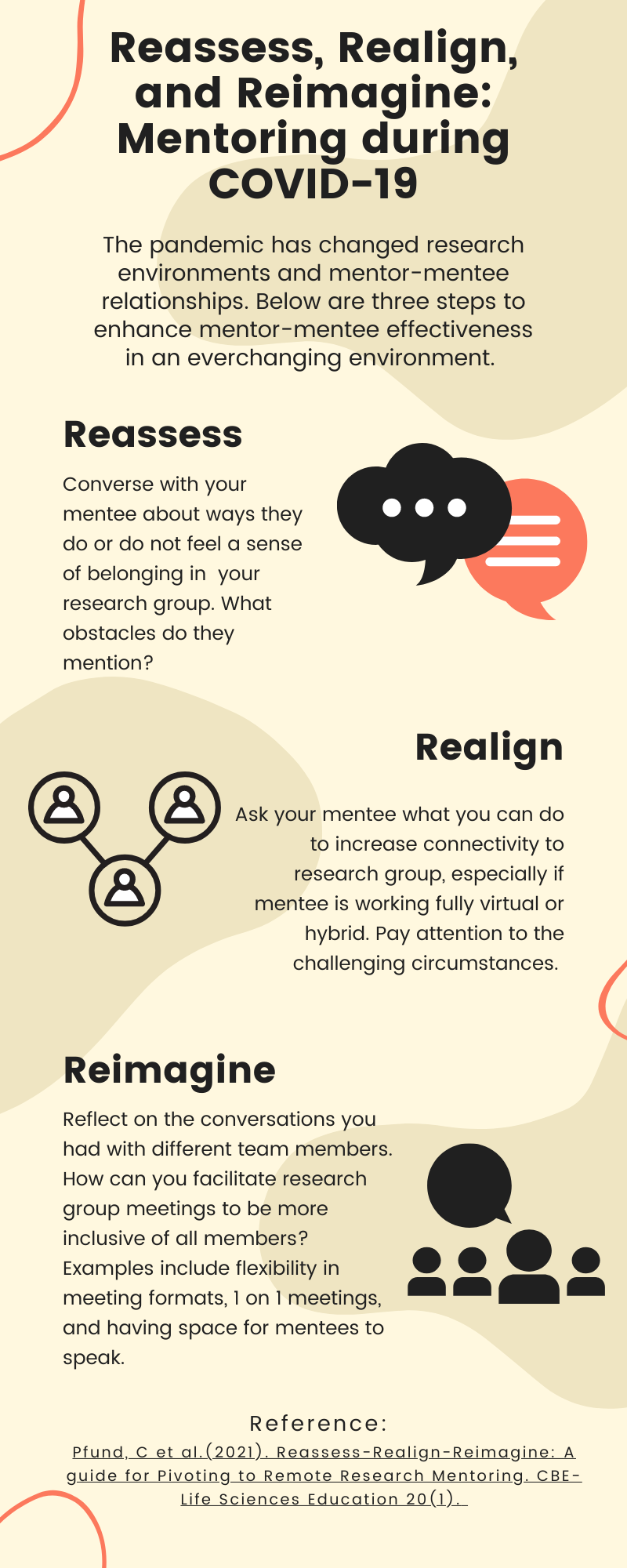 Reassess, Realign, and Reimagine: Mentoring during COVID-19

The pandemic has changed research environments and mentor-mentee relationships. Below are three steps to enhance mentor-mentee effectiveness in an everchanging environment.

Reassess

Converse with your mentee about ways they do or do not feel a sense of belonging in your research group. What obstacles do they mention?

Realign

Ask your mentee what you can do to increase connectivity to research group, especially if mentee is working fully virtual or hybrid. Pay attention to the challenging circumstances.

Reimagine

Reflect on the conversations you had with different team members. How can you facilitate research group meetings to be more inclusive of all members? Examples include flexibility in meeting formats, 1 on 1 meetings, and having space for mentees to speak.

Reference:
Pfund, C et al.(2021). Reassess-Realign-Reimagine: A guide for Pivoting to Remote Research Mentoring. CBE-Life Sciences Education 20(1).