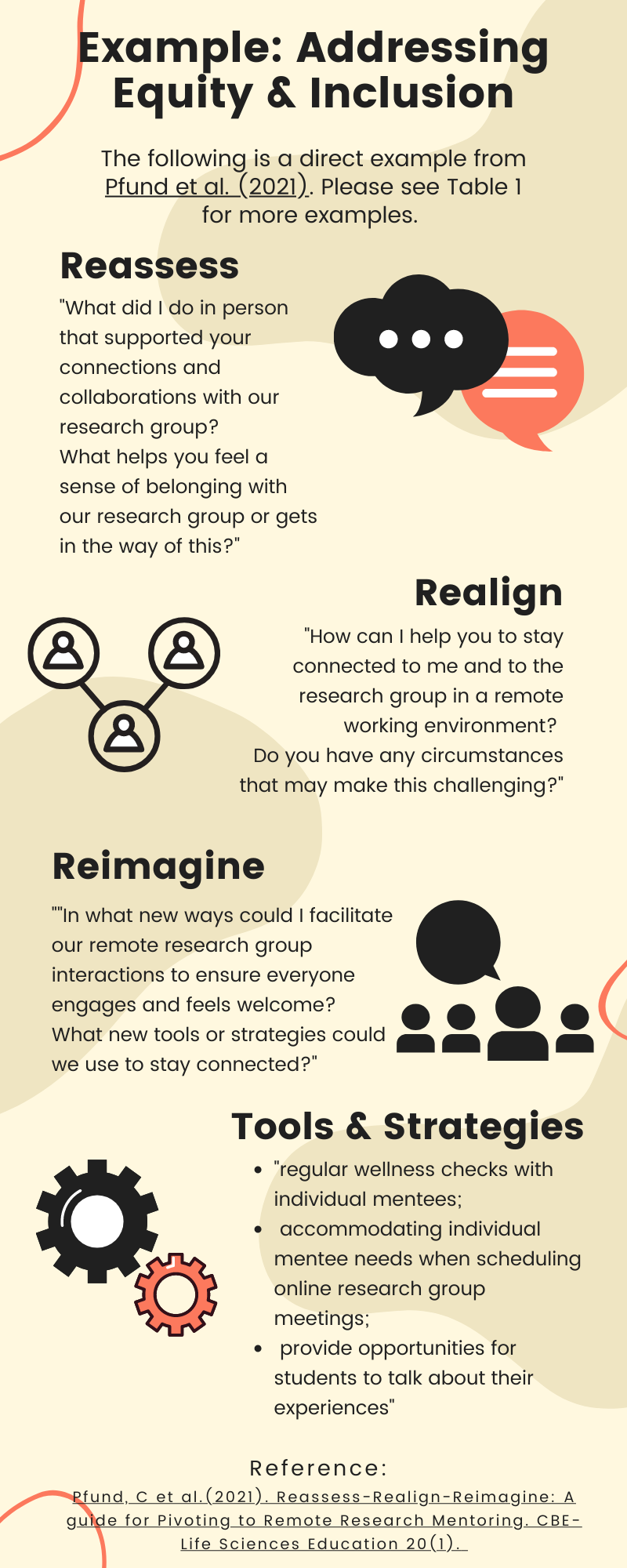 Example: Addressing Equity & Inclusion

The following is a direct example from Pfund et al. (2021). Please see Table 1 for more examples.

Reassess

"What did I do in person that supported your connections and collaborations with our research group? What helps you feel a sense of belonging with our research group or gets in the way of this?"

Realign

"How can I help you to stay connected to me and to the research group in a remote working environment? Do you have any circumstances that may make this challenging?"

Reimagine

""In what new ways could I facilitate our remote research group interactions to ensure everyone engages and feels welcome? What new tools or strategies could we use to stay connected?"

Tools & Strategies

- "regular wellness checks with individual mentees;
- accommodating individual mentee needs when scheduling online research group meetings;
- provide opportunities for students to talk about their experiences"

Reference:

Pfund, C et al.(2021). Reassess-Realign-Reimagine: A guide for Pivoting to Remote Research Mentoring. CBE-Life Sciences Education 20(1).